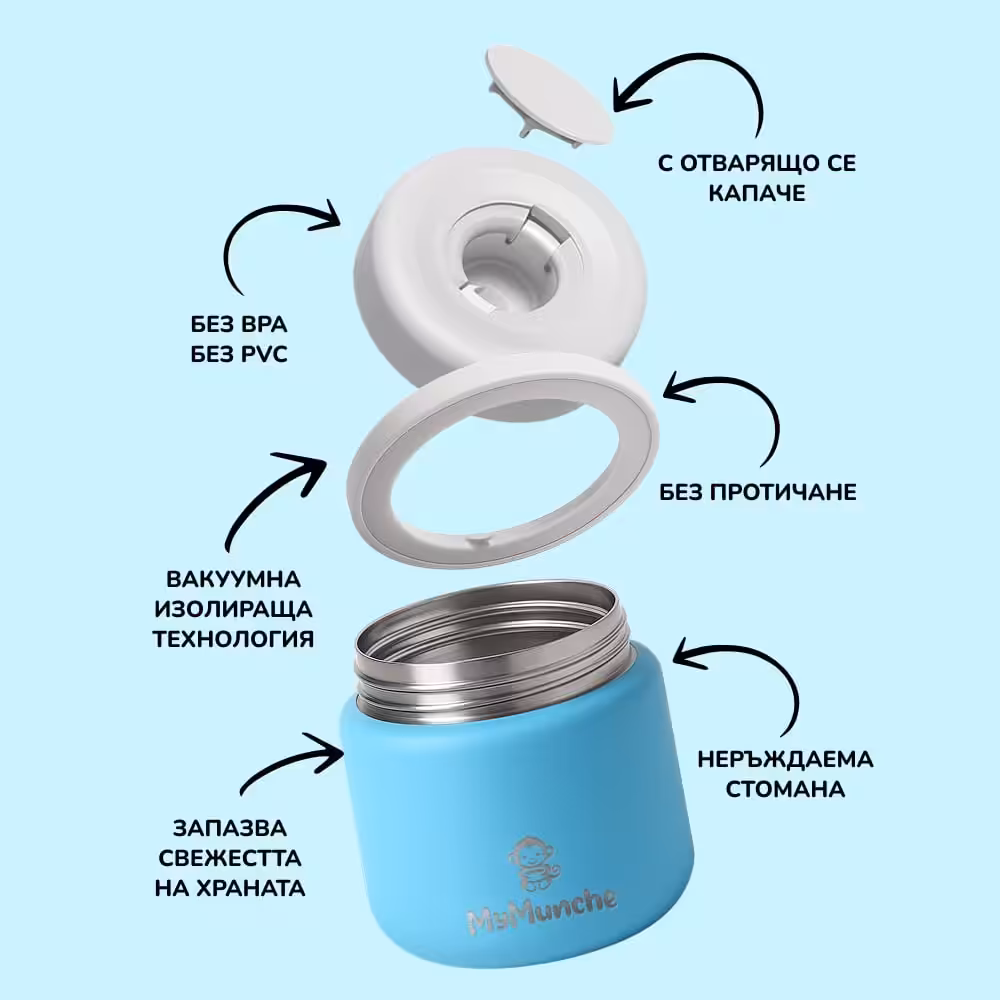 С ОТВАРЯЩО СЕ КАПАЧЕ

БЕЗ BPA
БЕЗ PVC

БЕЗ ПРОТИЧАНЕ

ВАКУУМНА ИЗОЛИРАЩА ТЕХНОЛОГИЯ

НЕРЪЖДАЕМА СТОМАНА

ЗАПАЗВА СВЕЖЕСТТА НА ХРАНАТА

MyMunche